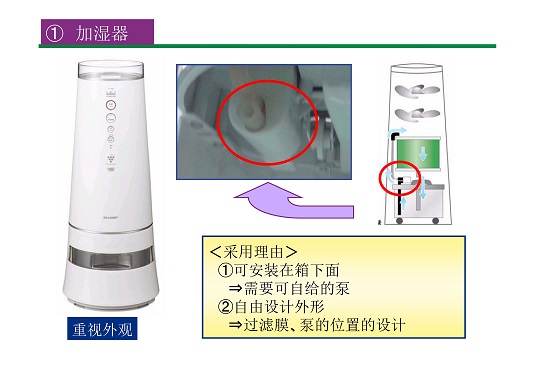 ① 加湿器

SHARP

重视外观

<采用理由>
①可安装在箱下面
⇒需要可自给的泵
②自由设计外形
⇒过滤膜、泵的位置的设计